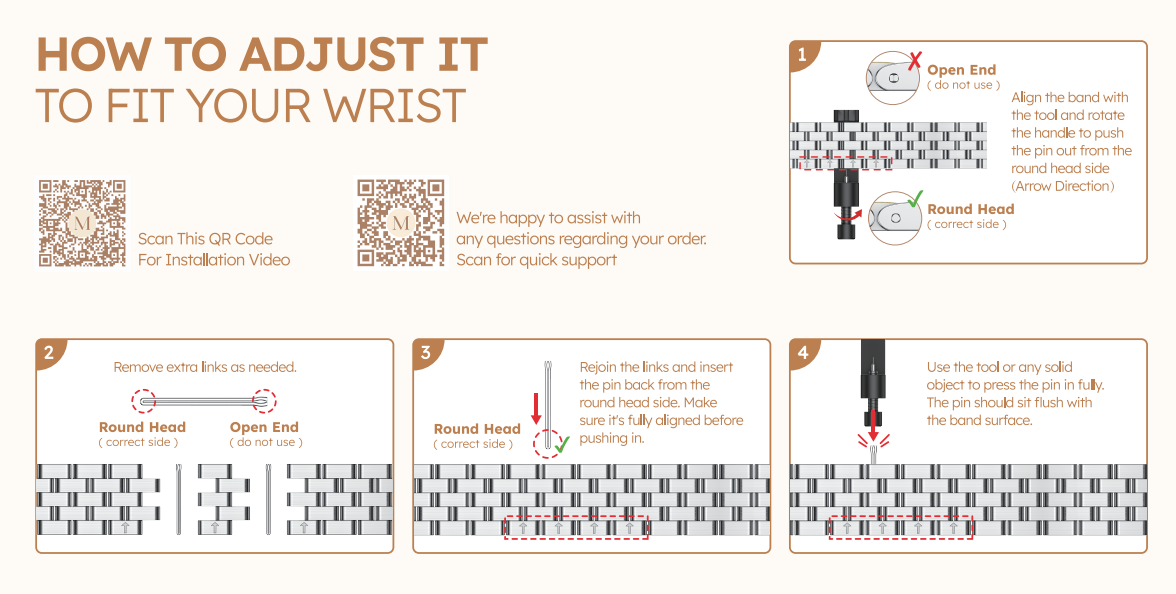 HOW TO ADJUST IT
TO FIT YOUR WRIST

M

Scan This QR Code
For Installation Video

M

We're happy to assist with any questions regarding your order. Scan for quick support

1

Open End
( do not use )

Align the band with the tool and rotate the handle to push the pin out from the round head side (Arrow Direction)

Round Head
( correct side )

2

Remove extra links as needed.

Round Head
( correct side )

Open End
( do not use )

3

Round Head
( correct side )

Rejoin the links and insert the pin back from the round head side. Make sure it's fully aligned before pushing in.

4

Use the tool or any solid object to press the pin in fully. The pin should sit flush with the band surface.